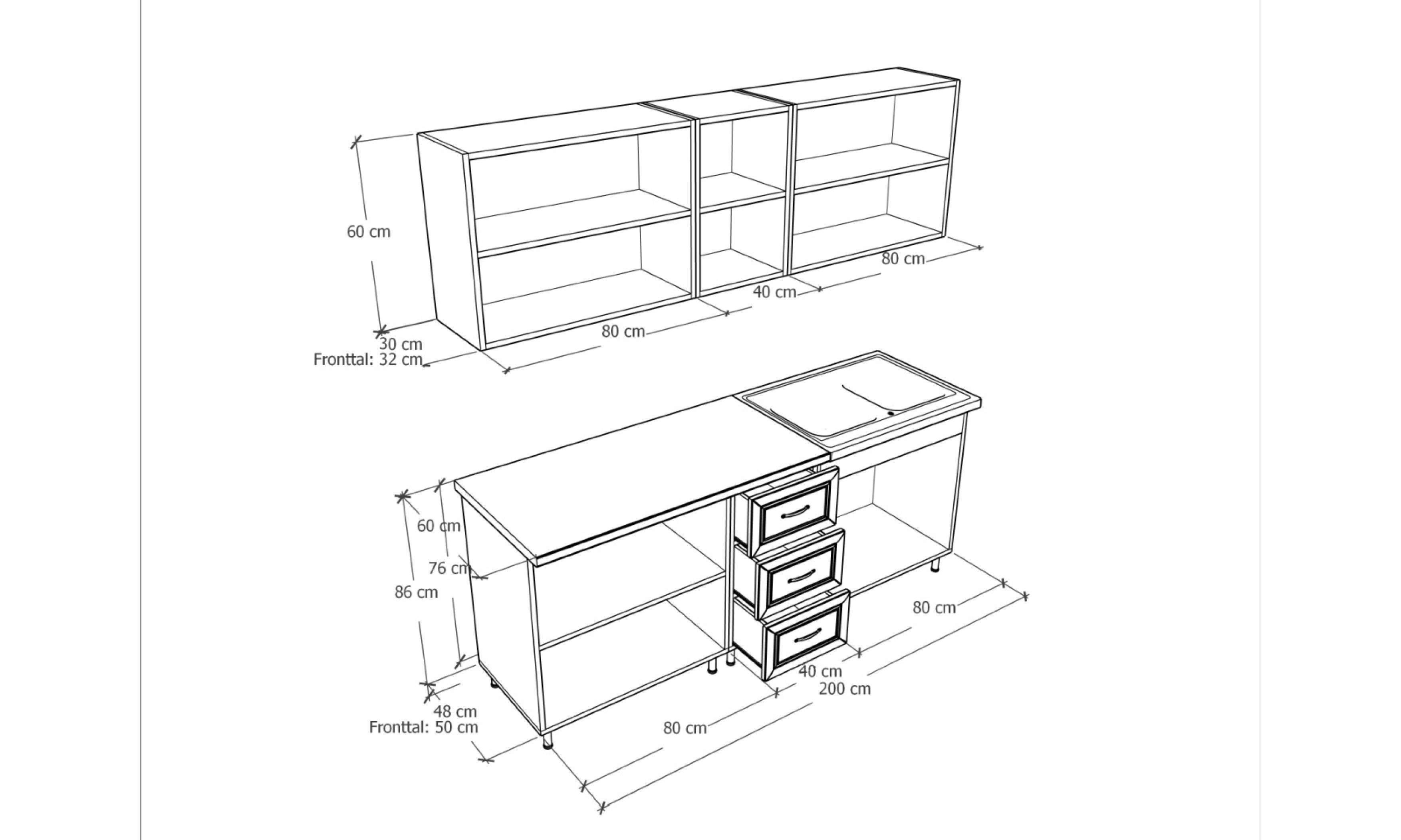 60 cm
80 cm
40 cm
80 cm
30 cm
Fronttal: 32 cm
60 cm
76 cm
86 cm
80 cm
40 cm
200 cm
48 cm
Fronttal: 50 cm
80 cm