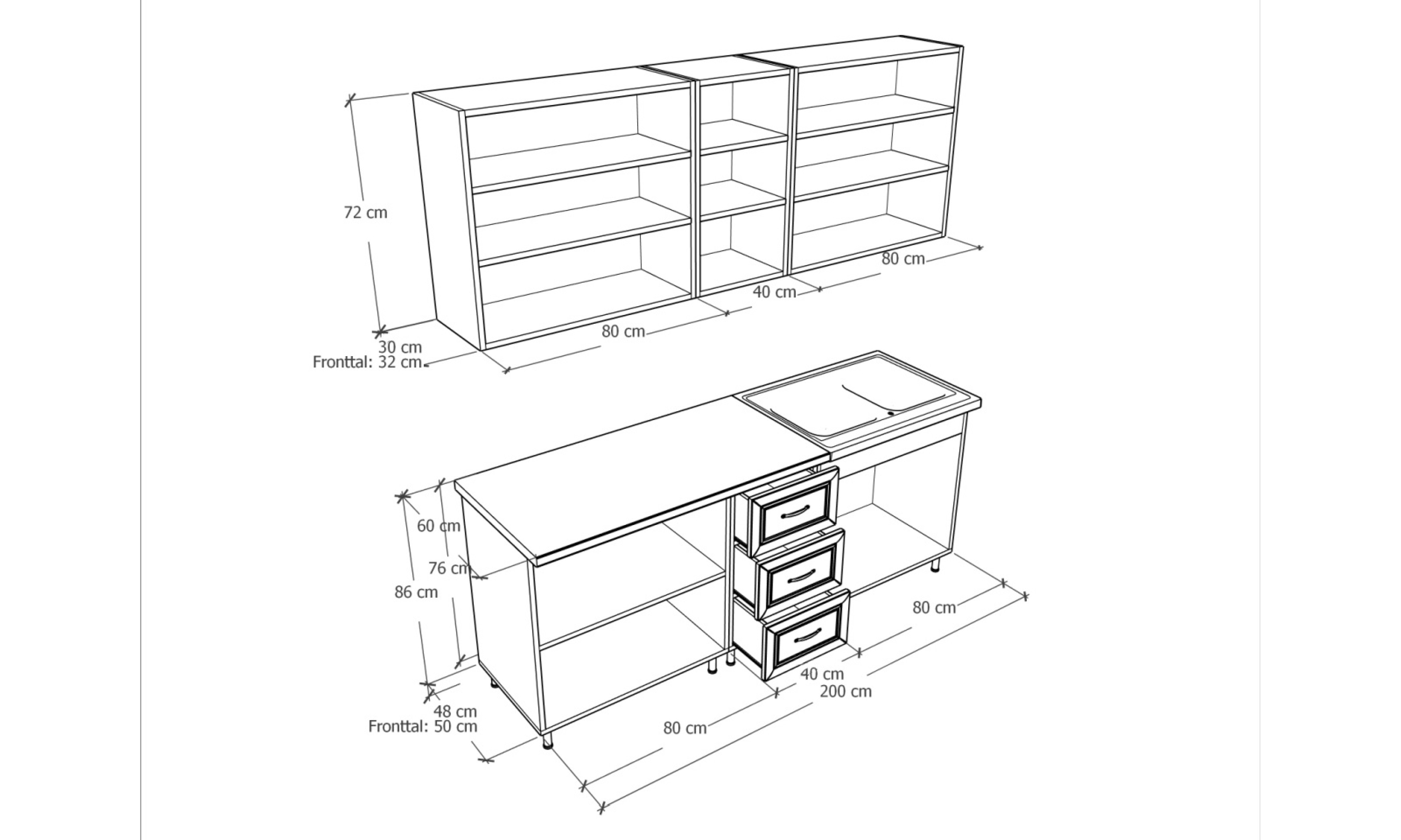 72 cm

80 cm

40 cm

80 cm

30 cm
Fronttal: 32 cm

60 cm

76 cm

86 cm

80 cm

40 cm

200 cm

48 cm
Fronttal: 50 cm

80 cm