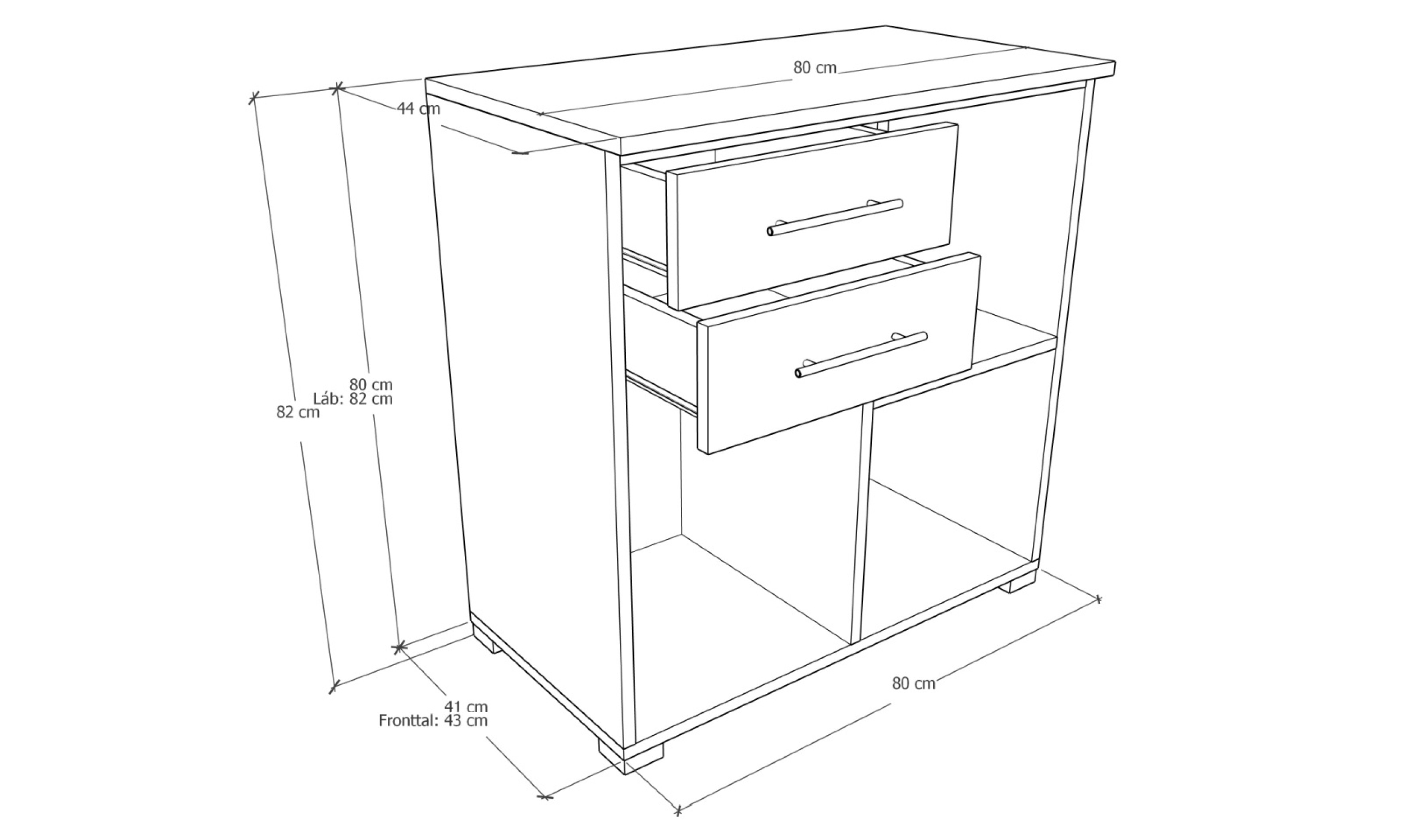 80 cm
44 cm
80 cm
Láb: 82 cm
82 cm
41 cm
Fronttal: 43 cm
80 cm