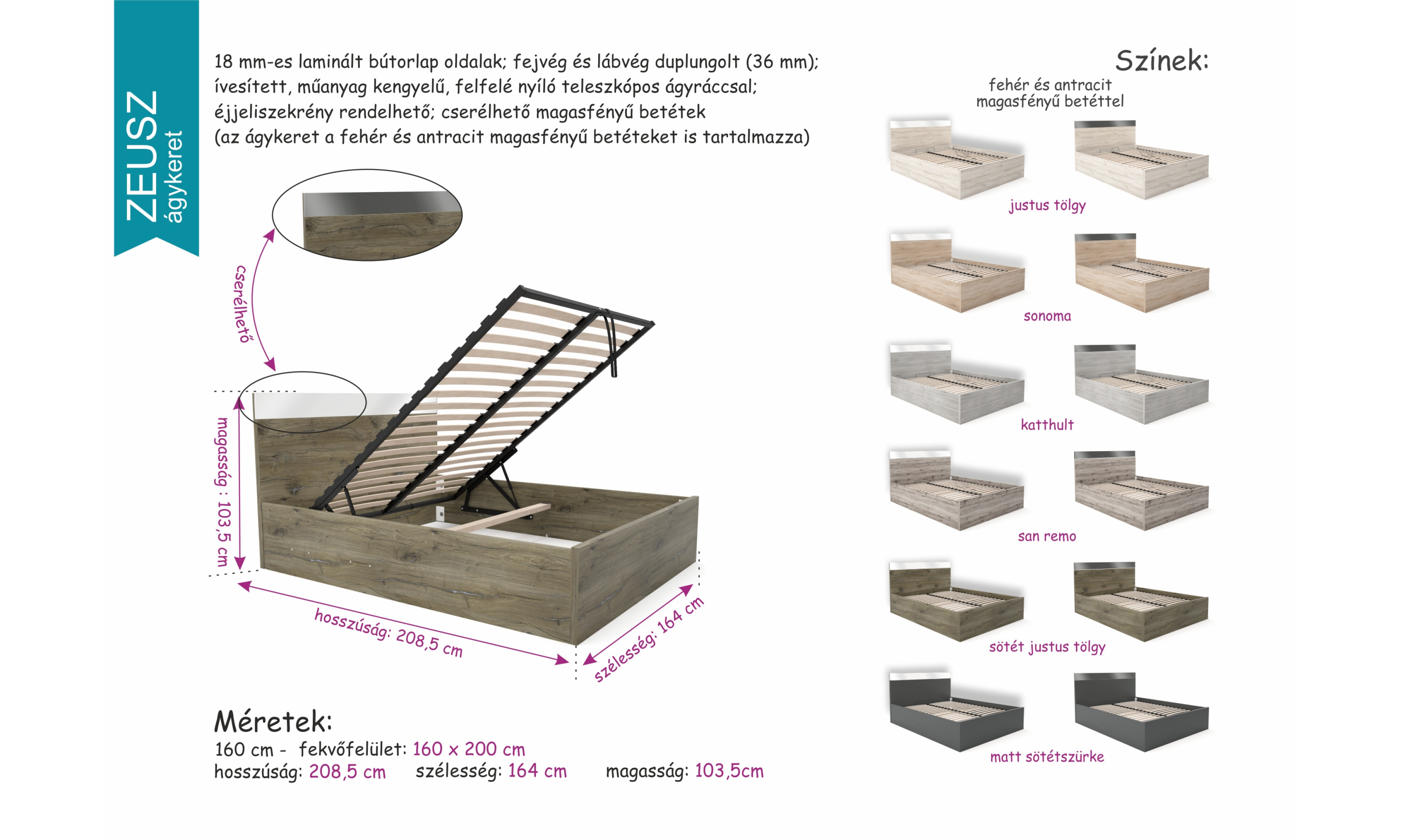 ZEUSZ
ágykeret

18 mm-es laminált bútorlap oldalak; fejvég és lábvég duplungolt (36 mm); ívesített, műanyag kengyelű, felfelé nyíló teleszkópos ágyráccsal; éjjeliszekrény rendelhető; cserélhető magasfényű betétek (az ágykeret a fehér és antracit magasfényű betéteket is tartalmazza)

cserélhető

magasság : 103,5 cm

hosszúság: 208,5 cm

szélesség: 164 cm

Méretek:
160 cm - fekvőfelület: 160 x 200 cm
hosszúság: 208,5 cm szélesség: 164 cm magasság: 103,5cm

Színek:
fehér és antracit magasfényű betéttel

justus tölgy

sonoma

katthult

san remo

sötét justus tölgy

matt sötétszürke